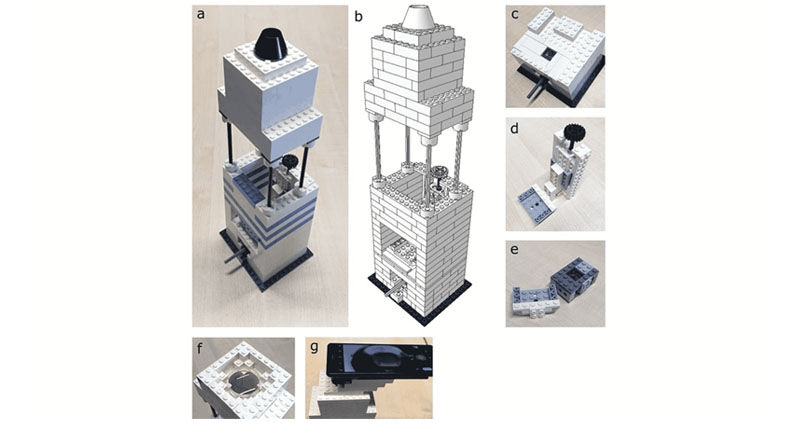 a
b
c
d
e
f
g