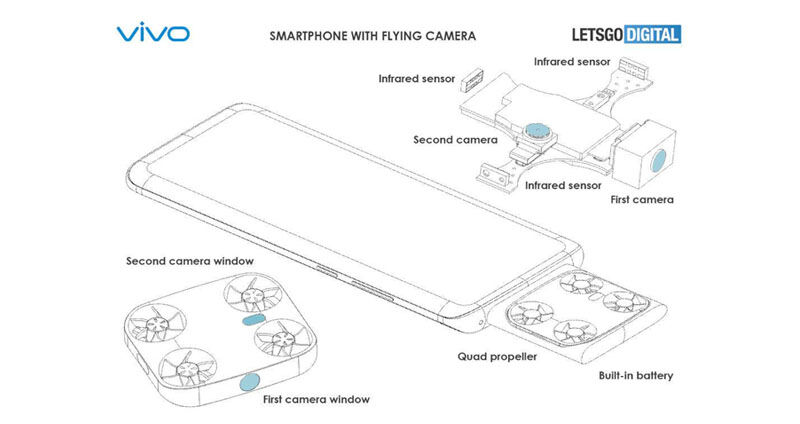 vivo

SMARTPHONE WITH FLYING CAMERA

LETSGO DIGITAL

Infrared sensor

Infrared sensor

Second camera

Infrared sensor

First camera

Second camera window

Quad propeller

Built-in battery

First camera window